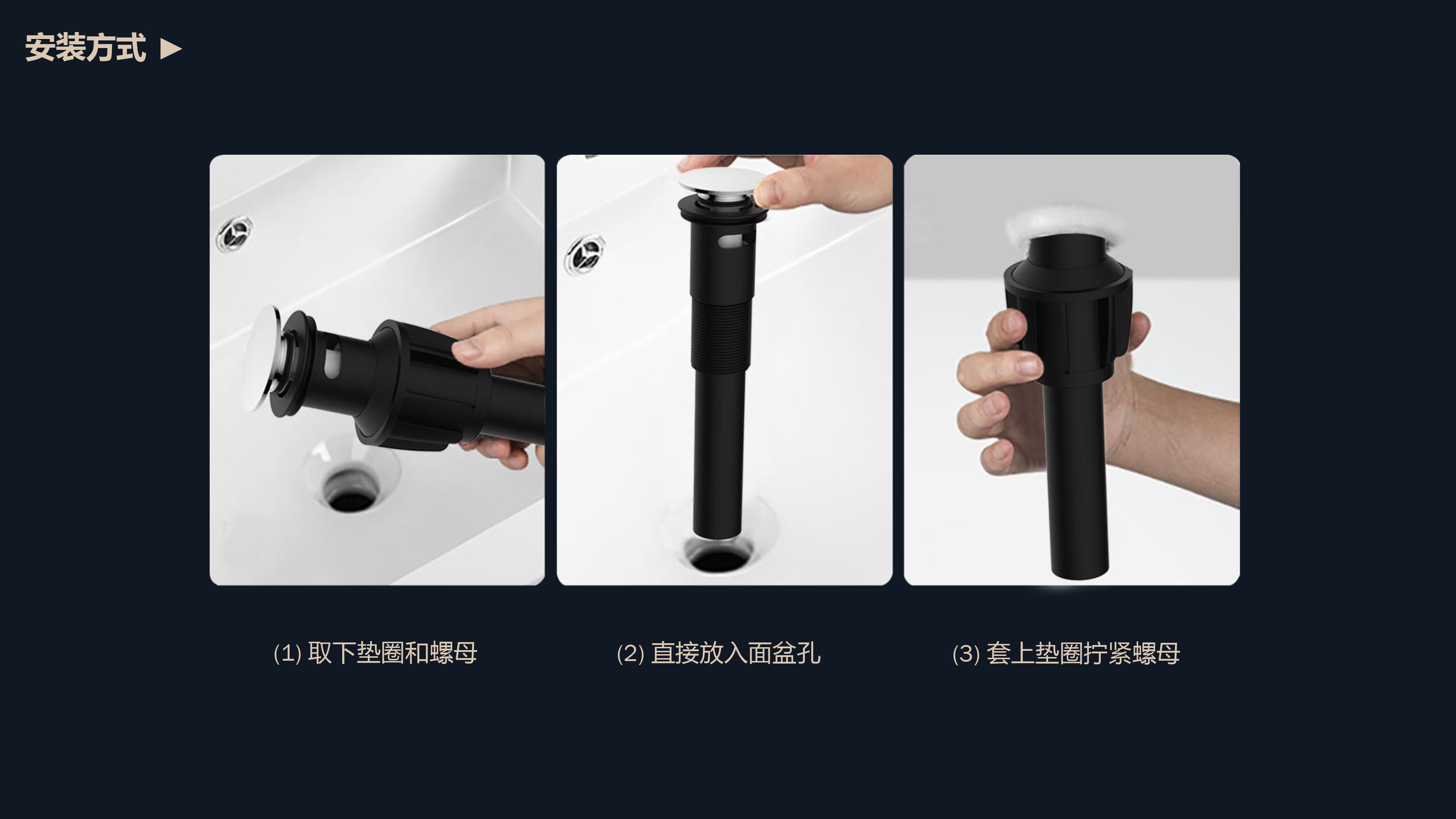 安装方式 ▶

(1) 取下垫圈和螺母

(2) 直接放入面盆孔

(3) 套上垫圈拧紧螺母