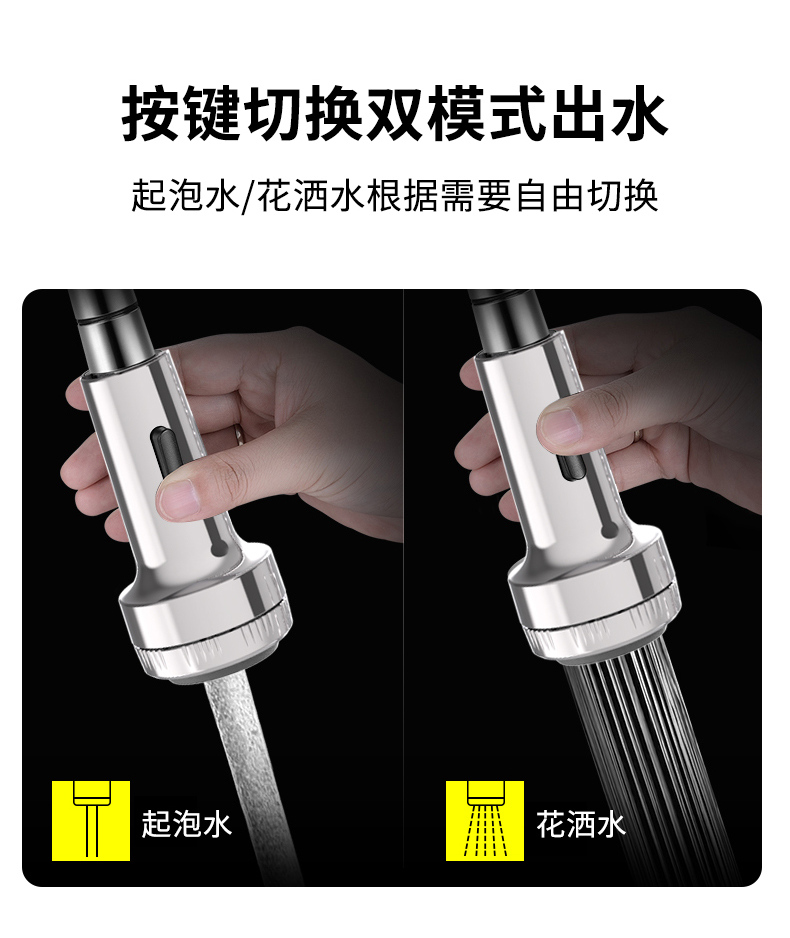 按键切换双模式出水

起泡水/花洒水根据需要自由切换

起泡水

花洒水